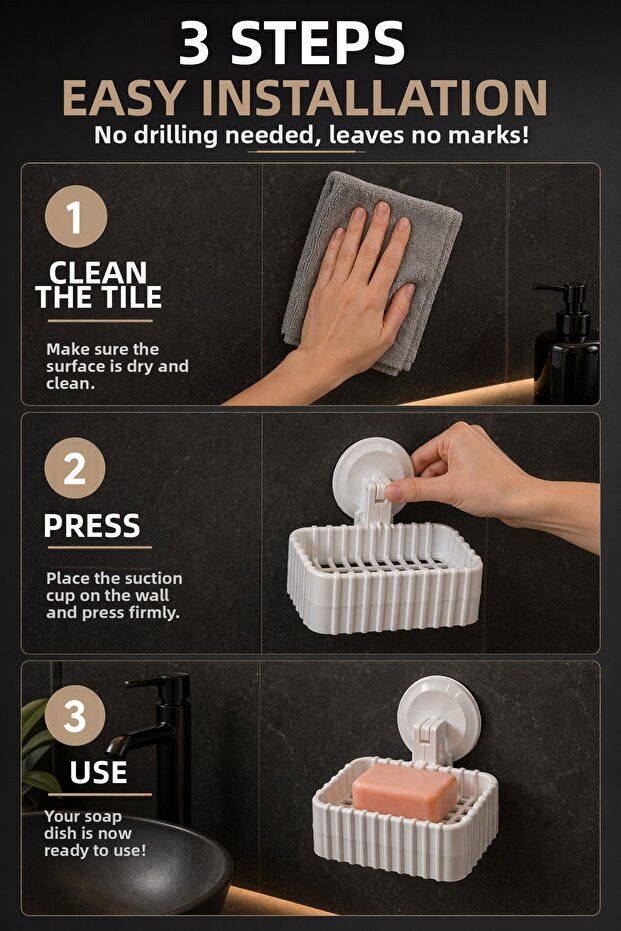 3 STEPS
EASY INSTALLATION
No drilling needed, leaves no marks!

1
CLEAN THE TILE
Make sure the surface is dry and clean.

2
PRESS
Place the suction cup on the wall and press firmly.

3
USE
Your soap dish is now ready to use!