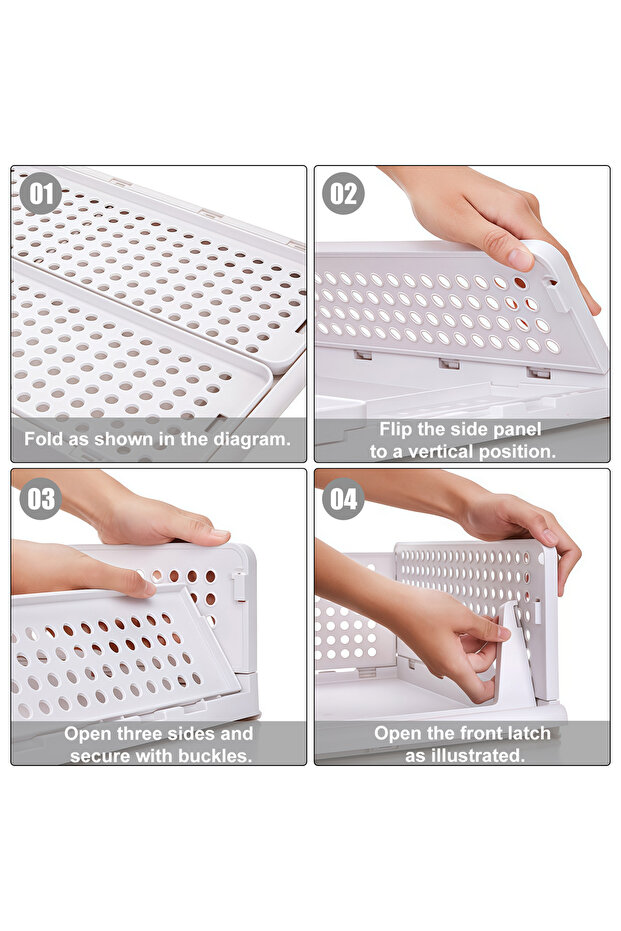 01

Fold as shown in the diagram.

02

Flip the side panel to a vertical position.

03

Open three sides and secure with buckles.

04

Open the front latch as illustrated.