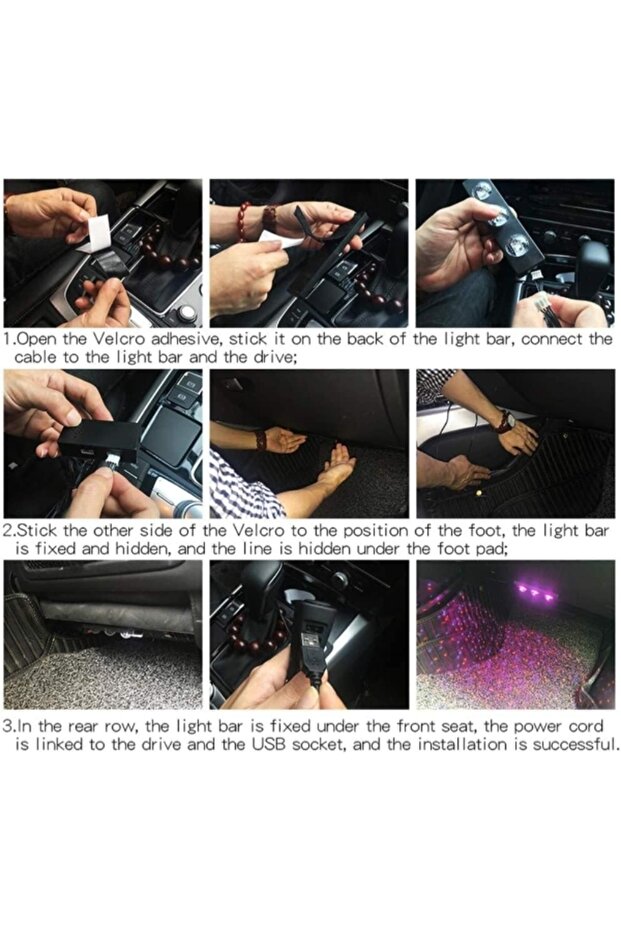 1.Open the Velcro adhesive, stick it on the back of the light bar, connect the cable to the light bar and the drive;

2.Stick the other side of the Velcro to the position of the foot, the light bar is fixed and hidden, and the line is hidden under the foot pad;

3.In the rear row, the light bar is fixed under the front seat, the power cord is linked to the drive and the USB socket, and the installation is successful.