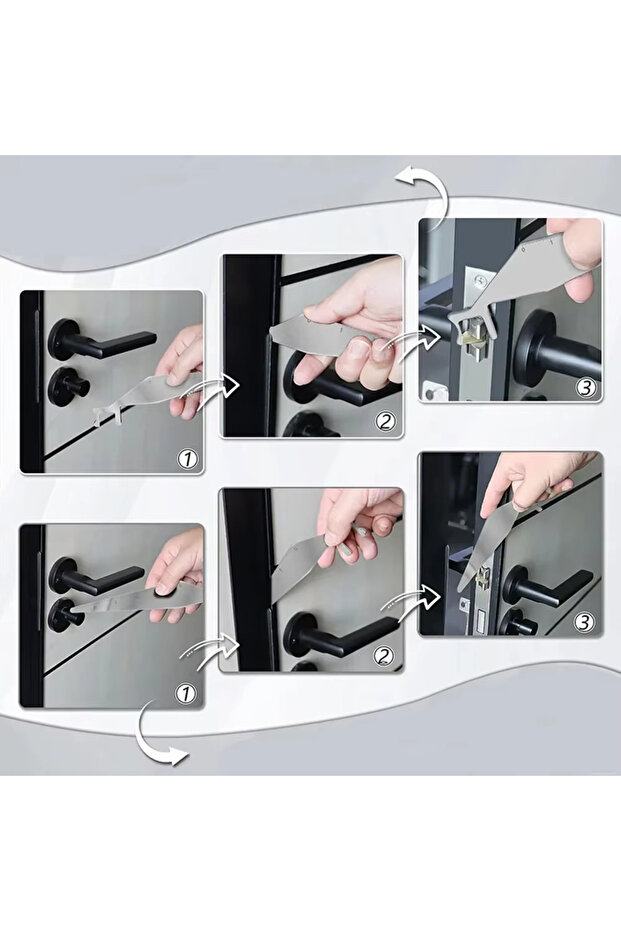 1
2
3
1
2
3