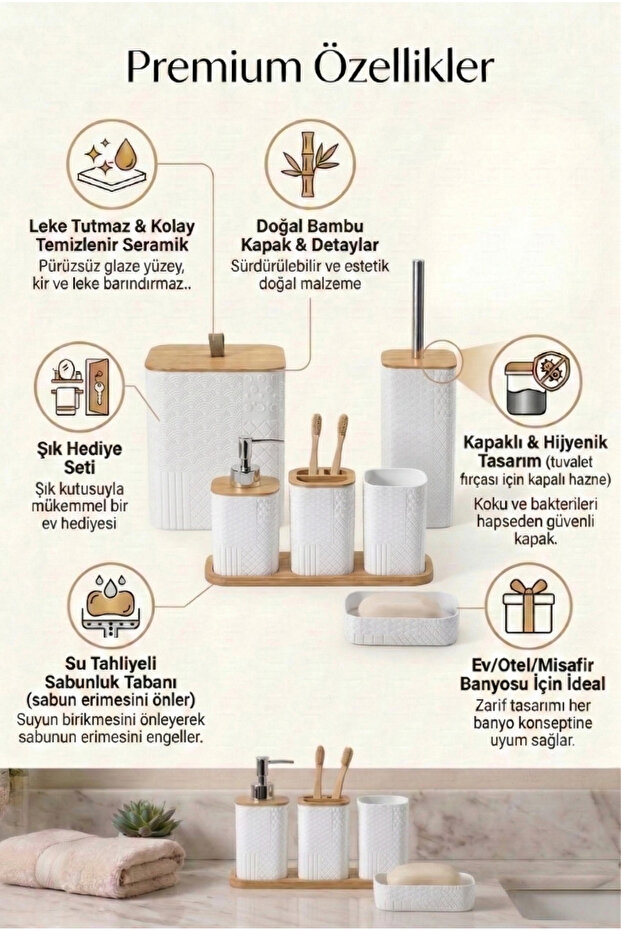 Premium Özellikler

Leke Tutmaz & Kolay Temizlenir Seramik
Pürüzsüz glaze yüzey, kir ve leke barındırmaz..

Doğal Bambu Kapak & Detaylar
Sürdürülebilir ve estetik doğal malzeme

Şık Hediye Seti
Şık kutusuyla mükemmel bir ev hediyesi

Kapaklı & Hijyenik Tasarım (tuvalet fırçası için kapalı hazne)
Koku ve bakterileri hapseden güvenli kapak.

Su Tahliyeli Sabunluk Tabanı (sabun erimesini önler)
Suyun birikmesini önleyerek sabunun erimesini engeller.

Ev/Otel/Misafir Banyosu İçin İdeal
Zarif tasarımı her banyo konseptine uyum sağlar.