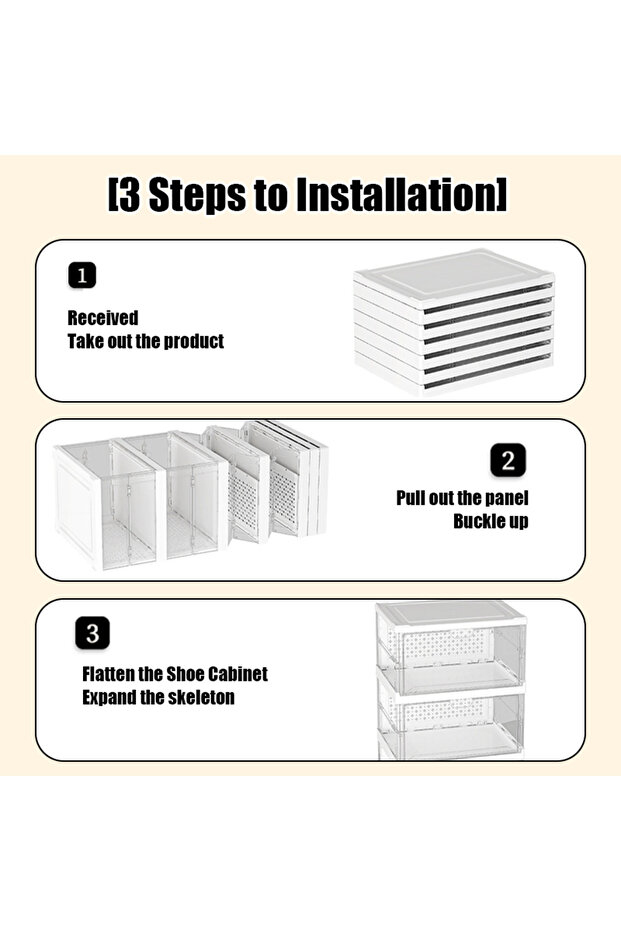 [3 Steps to Installation]

1

Received
Take out the product

2

Pull out the panel
Buckle up

3

Flatten the Shoe Cabinet
Expand the skeleton