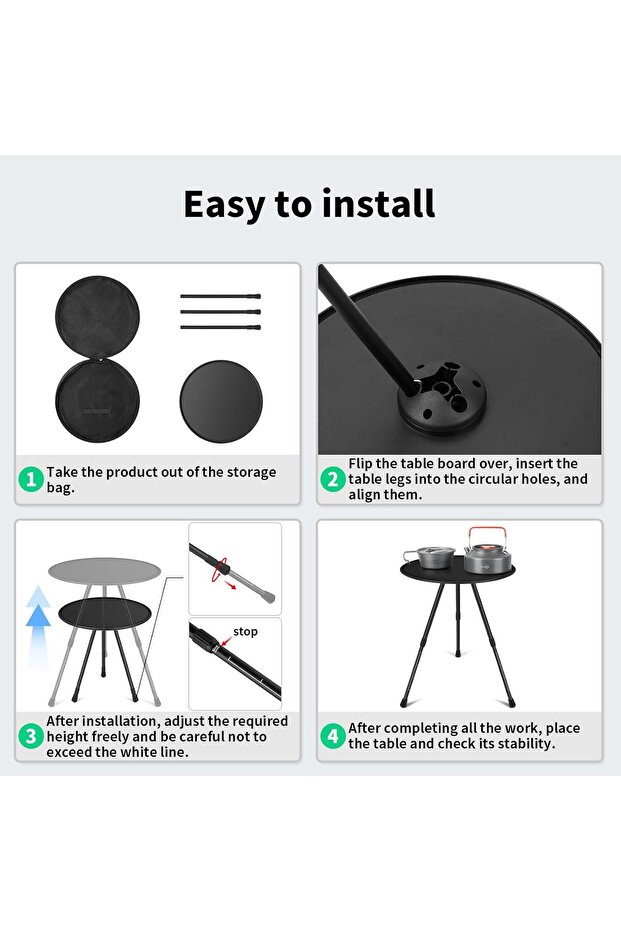 Easy to install

1 Take the product out of the storage bag.

2 Flip the table board over, insert the table legs into the circular holes, and align them.

stop

3 After installation, adjust the required height freely and be careful not to exceed the white line.

4 After completing all the work, place the table and check its stability.