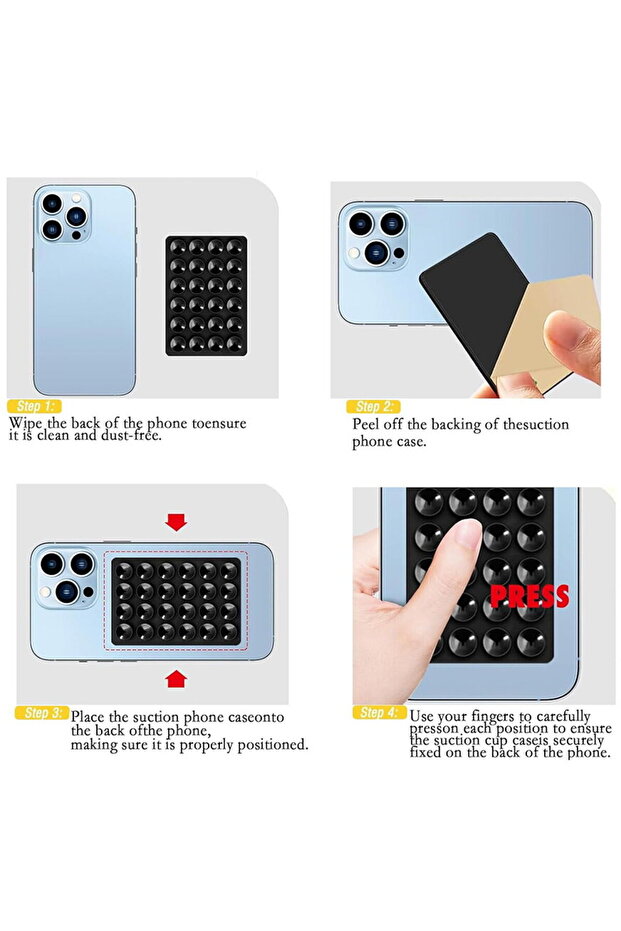 Step 1:
Wipe the back of the phone toensure it is clean and dust-free.

Step 2:
Peel off the backing of thesuction phone case.

Step 3:
Place the suction phone caseonto the back ofthe phone, making sure it is properly positioned.

PRESS

Step 4:
Use your fingers to carefully presson each position to ensure the suction cup caseis securely fixed on the back of the phone.