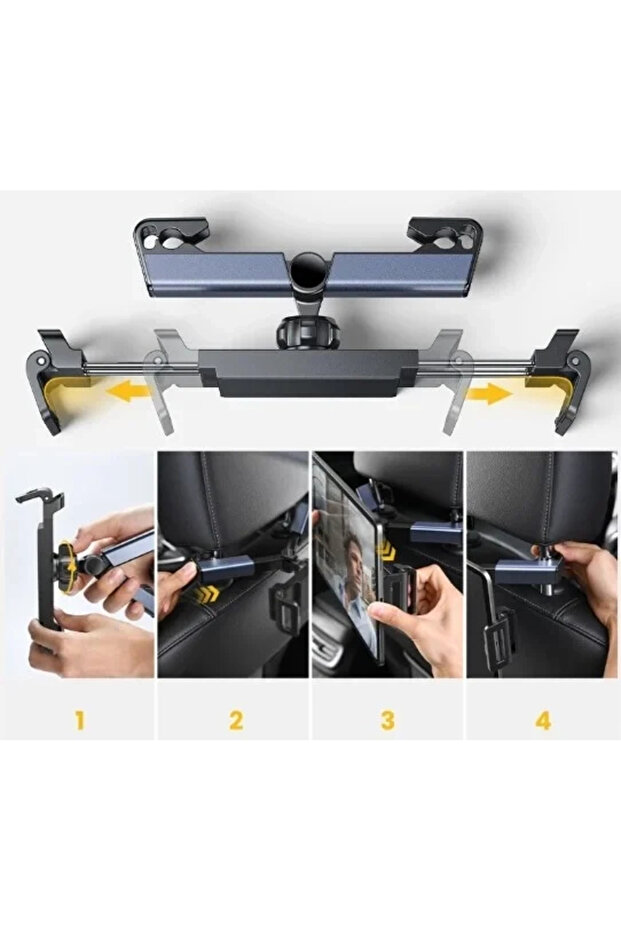 1

2

3

4