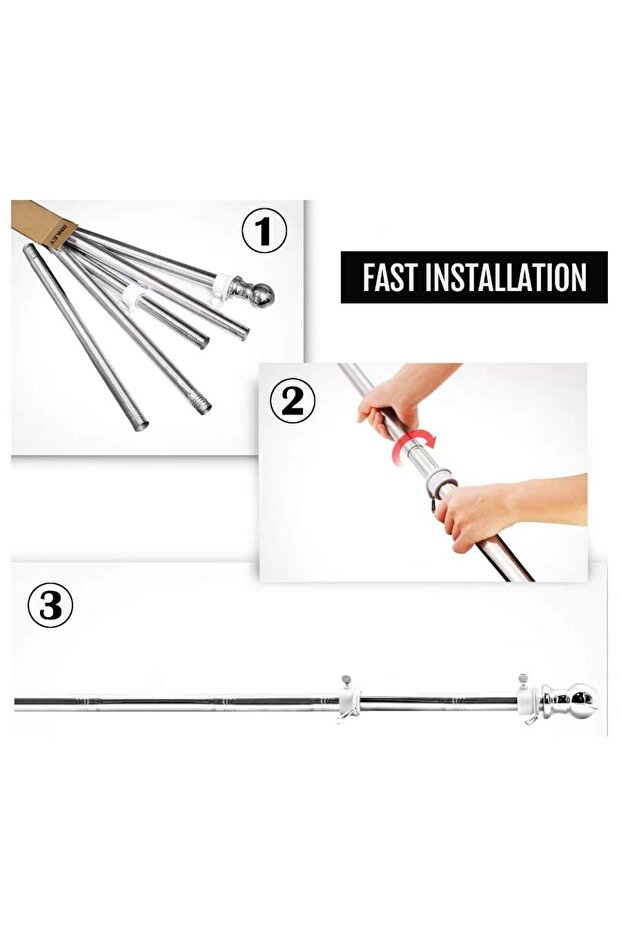 1

FAST INSTALLATION

2

3