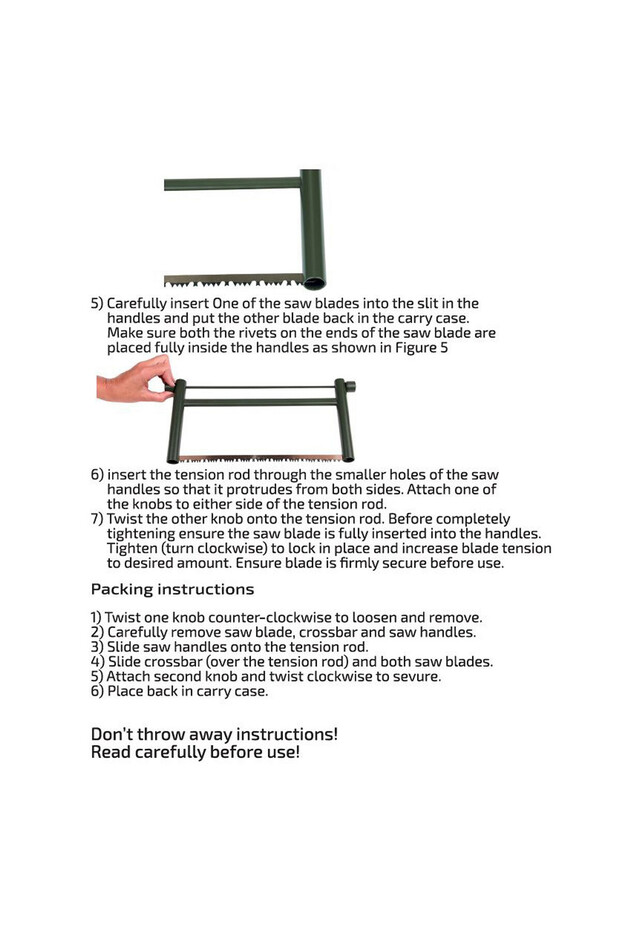 5) Carefully insert One of the saw blades into the slit in the handles and put the other blade back in the carry case. Make sure both the rivets on the ends of the saw blade are placed fully inside the handles as shown in Figure 5

6) insert the tension rod through the smaller holes of the saw handles so that it protrudes from both sides. Attach one of the knobs to either side of the tension rod.
7) Twist the other knob onto the tension rod. Before completely tightening ensure the saw blade is fully inserted into the handles. Tighten (turn clockwise) to lock in place and increase blade tension to desired amount. Ensure blade is firmly secure before use.

Packing instructions

1) Twist one knob counter-clockwise to loosen and remove.
2) Carefully remove saw blade, crossbar and saw handles.
3) Slide saw handles onto the tension rod.
4) Slide crossbar (over the tension rod) and both saw blades.
5) Attach second knob and twist clockwise to sevure.
6) Place back in carry case.

Don't throw away instructions!
Read carefully before use!