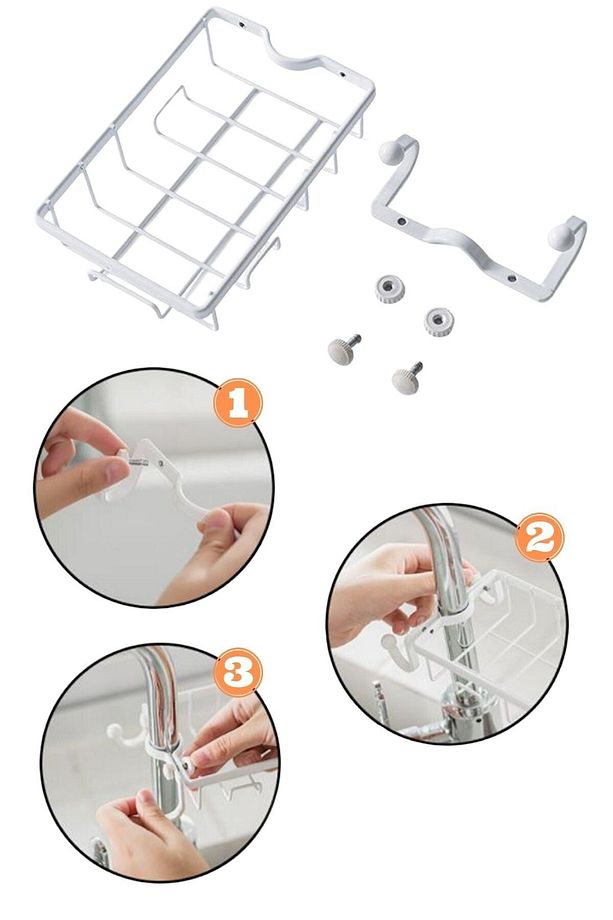 1

2

3