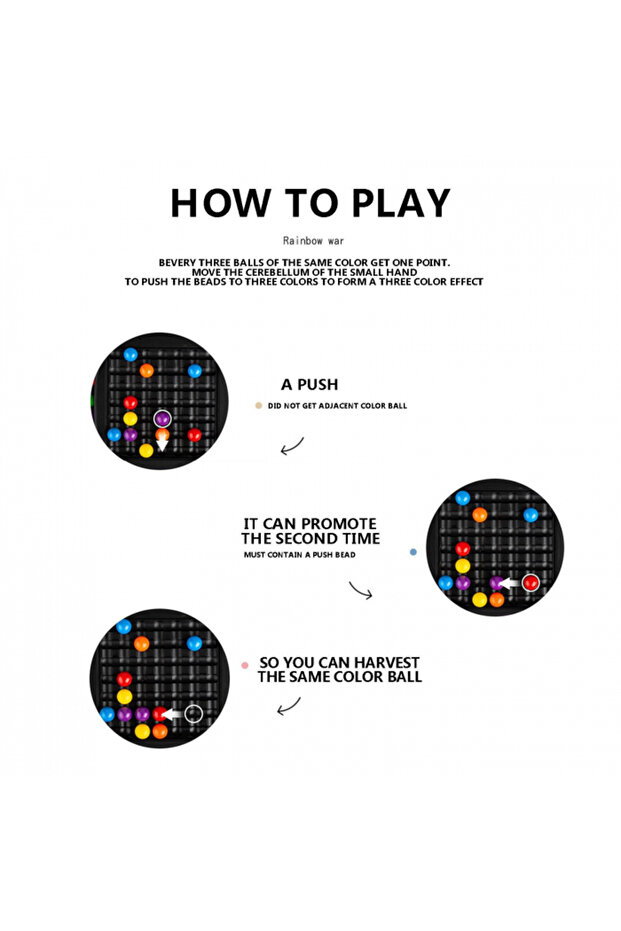 HOW TO PLAY

Rainbow war

BEVERY THREE BALLS OF THE SAME COLOR GET ONE POINT.
MOVE THE CEREBELLUM OF THE SMALL HAND
TO PUSH THE BEADS TO THREE COLORS TO FORM A THREE COLOR EFFECT

A PUSH

DID NOT GET ADJACENT COLOR BALL

IT CAN PROMOTE THE SECOND TIME

MUST CONTAIN A PUSH BEAD

SO YOU CAN HARVEST THE SAME COLOR BALL