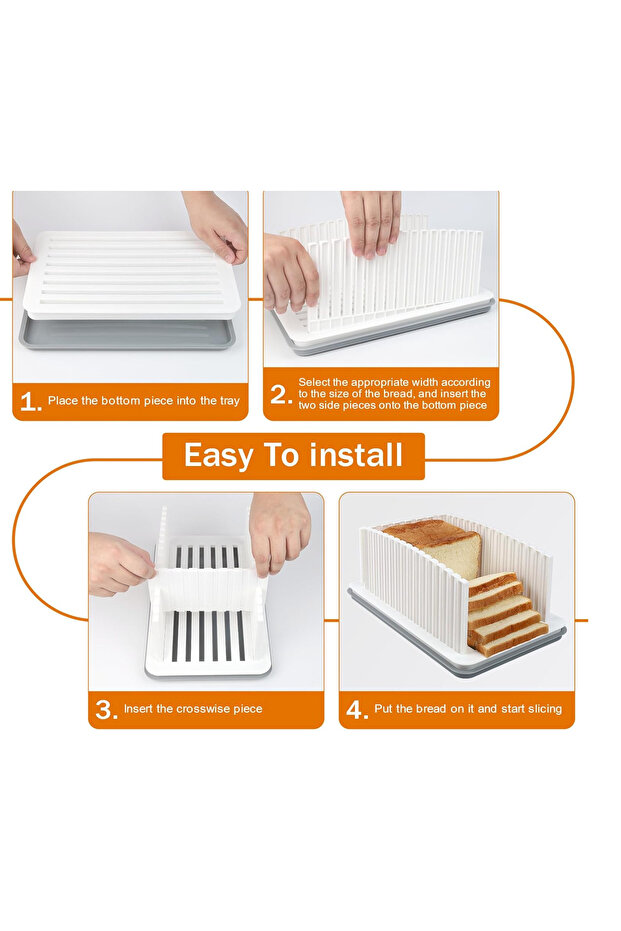 1. Place the bottom piece into the tray

2. Select the appropriate width according to the size of the bread, and insert the two side pieces onto the bottom piece

Easy To install

3. Insert the crosswise piece

4. Put the bread on it and start slicing