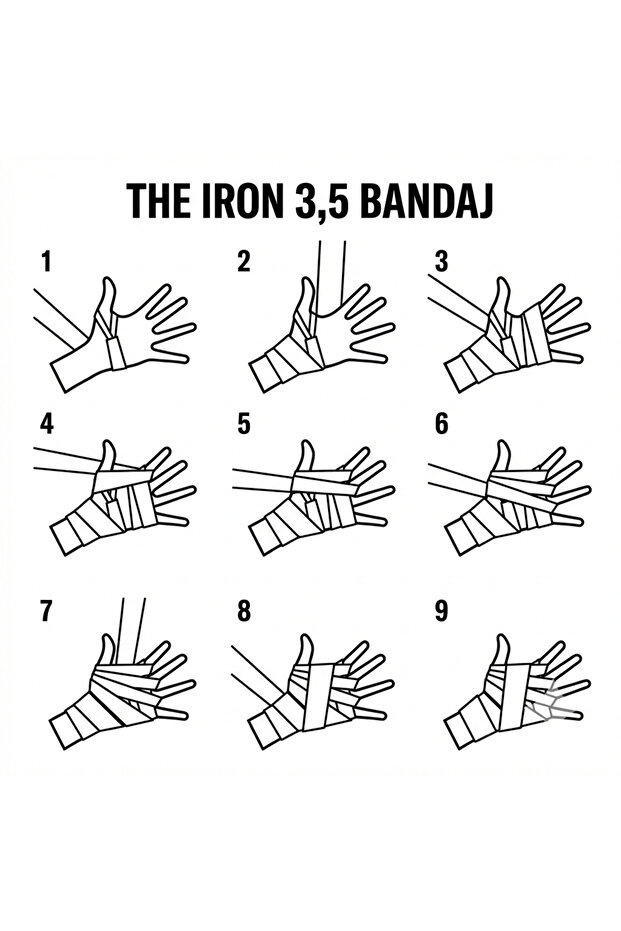 THE IRON 3,5 BANDAJ

1

2

3

4

5

6

7

8

9