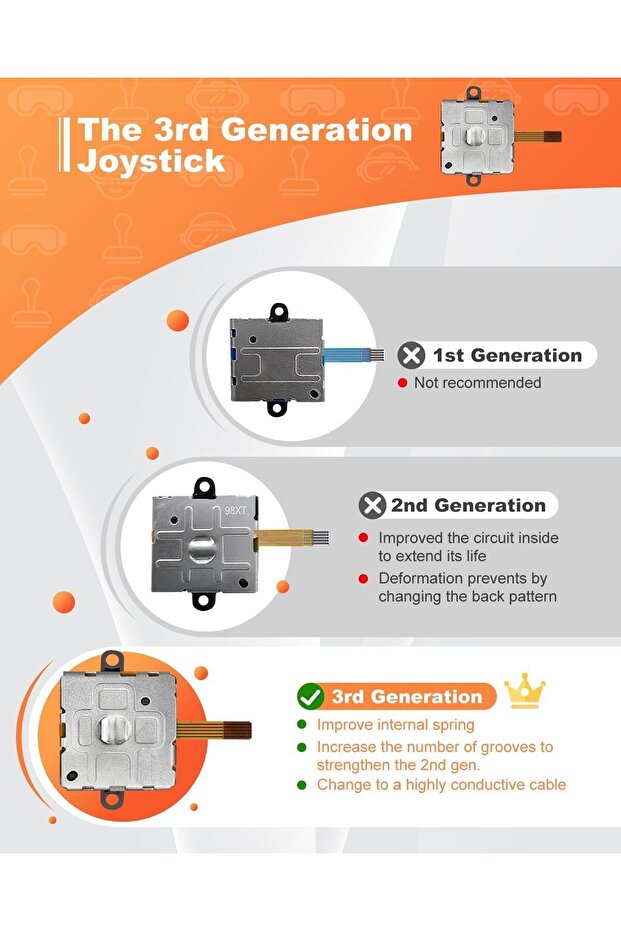 The 3rd Generation Joystick

1st Generation
Not recommended

98XT

2nd Generation
Improved the circuit inside to extend its life
Deformation prevents by changing the back pattern

3rd Generation
Improve internal spring
Increase the number of grooves to strengthen the 2nd gen.
Change to a highly conductive cable