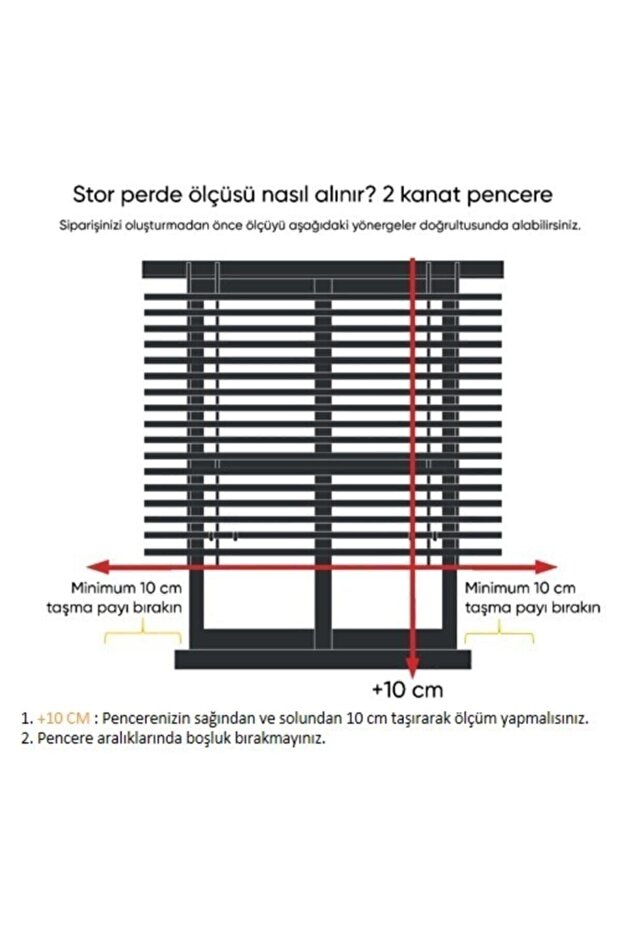 Stor perde ölçüsü nasıl alınır? 2 kanat pencere

Siparişinizi oluşturmadan önce ölçüyü aşağıdaki yönergeler doğrultusunda alabilirsiniz.

Minimum 10 cm taşma payı bırakın

Minimum 10 cm taşma payı bırakın

+10 cm

1. +10 CM : Pencerenizin sağından ve solundan 10 cm taşırarak ölçüm yapmalısınız.
2. Pencere aralıklarında boşluk bırakmayınız.