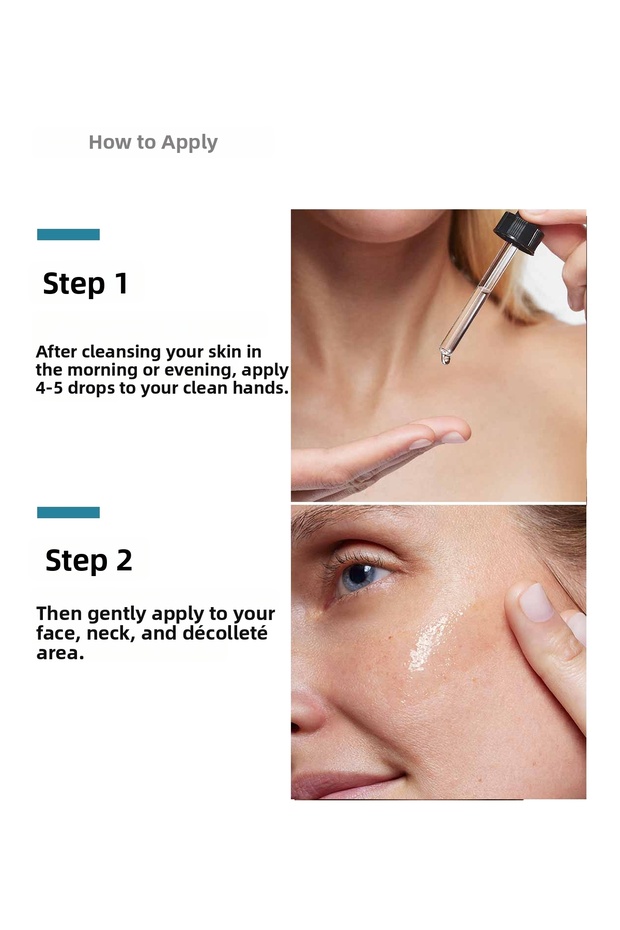 How to Apply

Step 1

After cleansing your skin in the morning or evening, apply 4-5 drops to your clean hands.

Step 2

Then gently apply to your face, neck, and décolleté area.