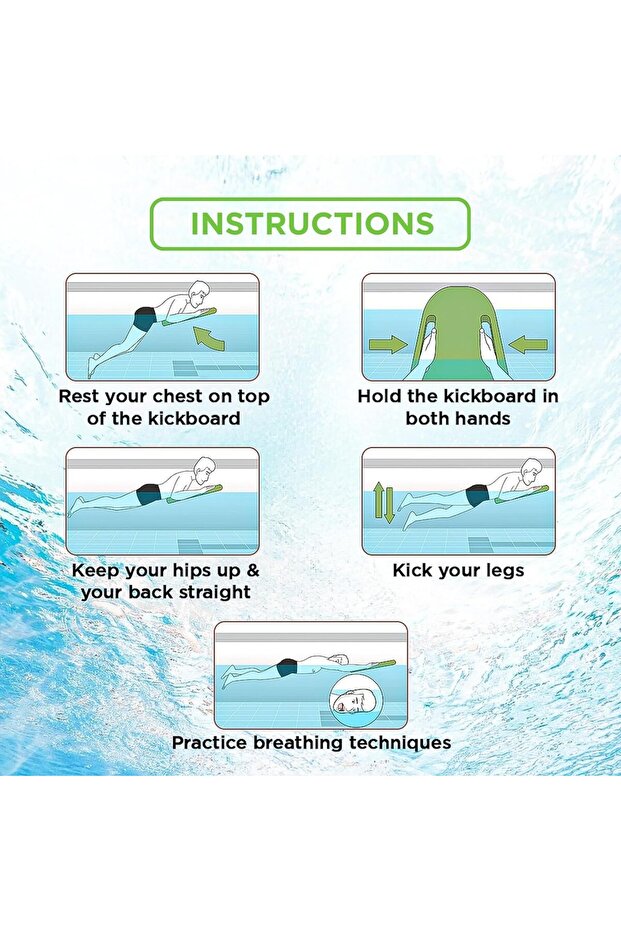 INSTRUCTIONS

Rest your chest on top of the kickboard

Hold the kickboard in both hands

Keep your hips up & your back straight

Kick your legs

Practice breathing techniques