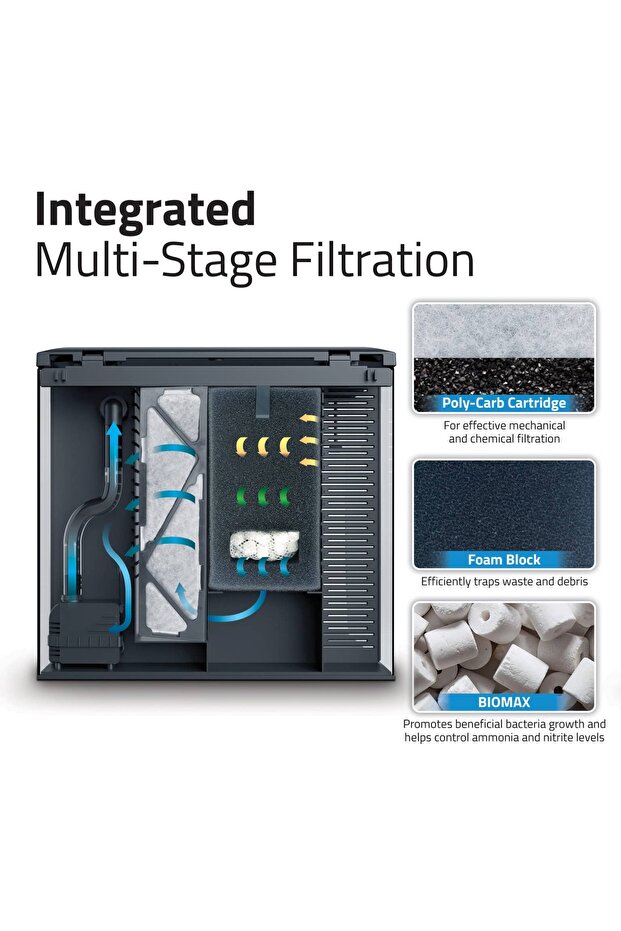 Integrated
Multi-Stage Filtration

Poly-Carb Cartridge
For effective mechanical and chemical filtration

Foam Block
Efficiently traps waste and debris

BIOMAX
Promotes beneficial bacteria growth and helps control ammonia and nitrite levels