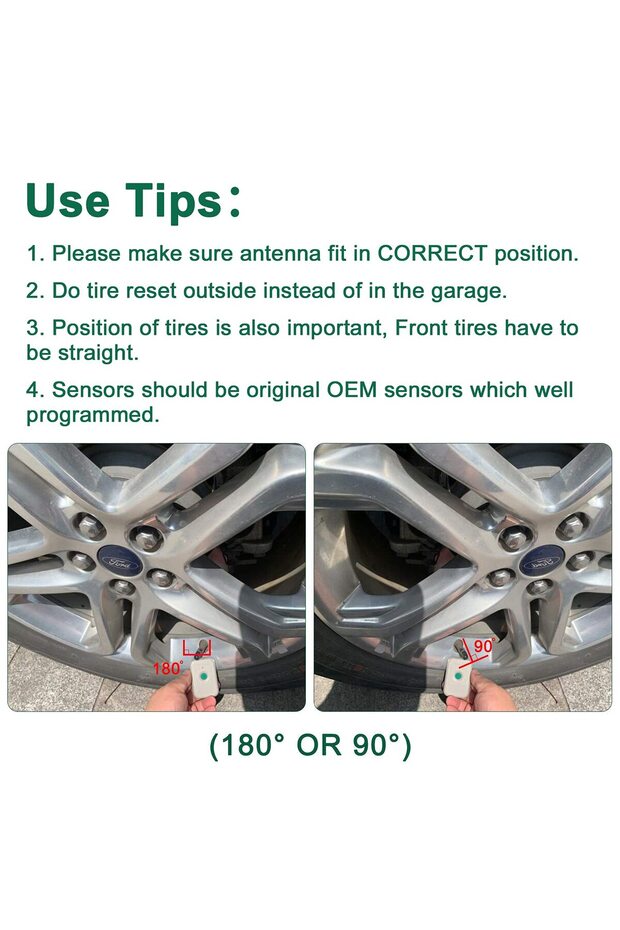 Use Tips:

1. Please make sure antenna fit in CORRECT position.

2. Do tire reset outside instead of in the garage.

3. Position of tires is also important, Front tires have to be straight.

4. Sensors should be original OEM sensors which well programmed.

Ford

180°

Ford

90°

(180° OR 90°)