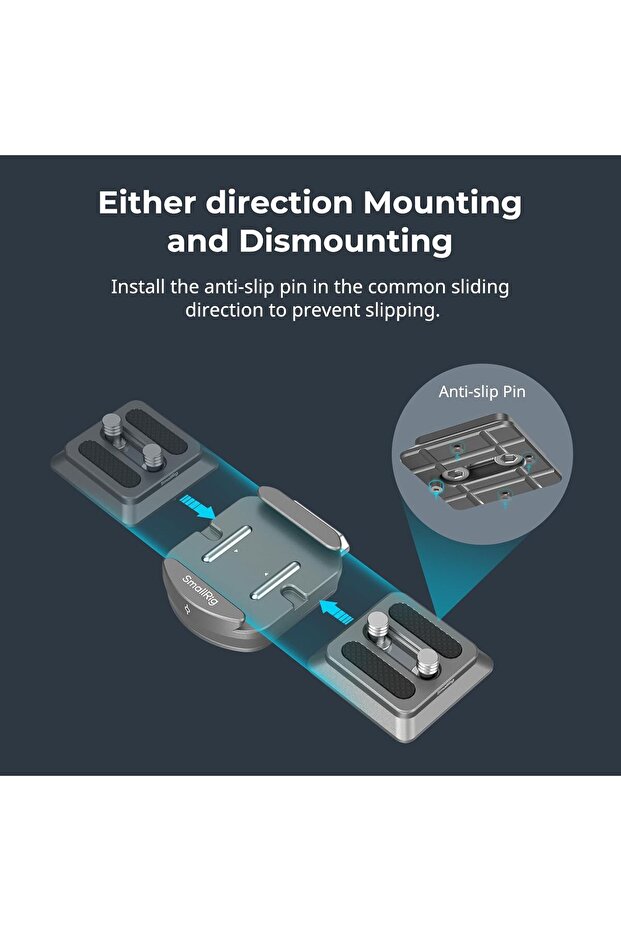 Either direction Mounting and Dismounting

Install the anti-slip pin in the common sliding direction to prevent slipping.

Anti-slip Pin

SmallRig