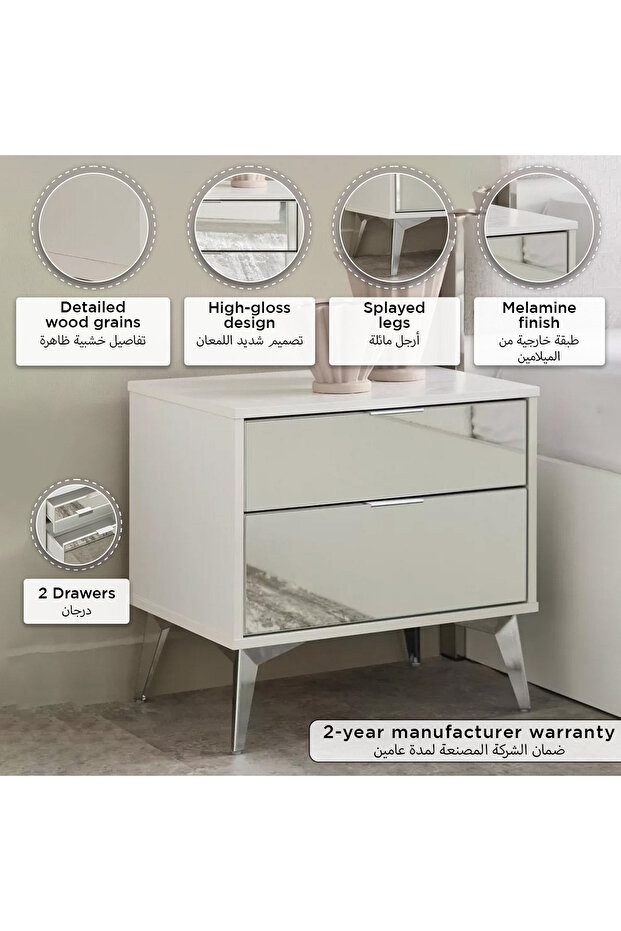 Detailed wood grains
تفاصيل خشبية ظاهرة

High-gloss design
تصميم شديد اللمعان

Splayed legs
أرجل مائلة

Melamine finish
طبقة خارجية من الميلامين

2 Drawers
درجان

2-year manufacturer warranty
ضمان الشركة المصنعة لمدة عامين