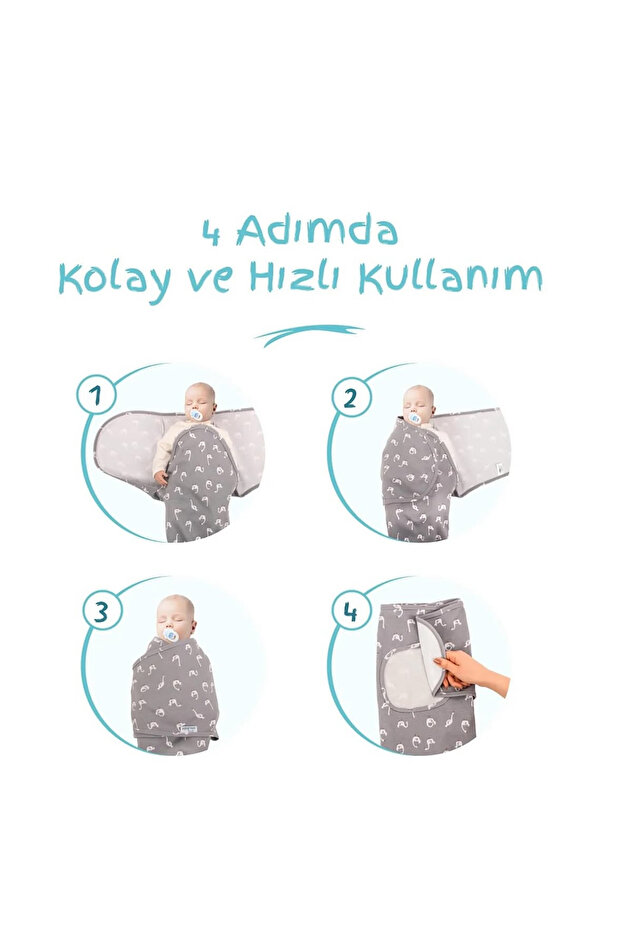 4 Adımda
Kolay ve Hızlı Kullanım

1

2

3

4