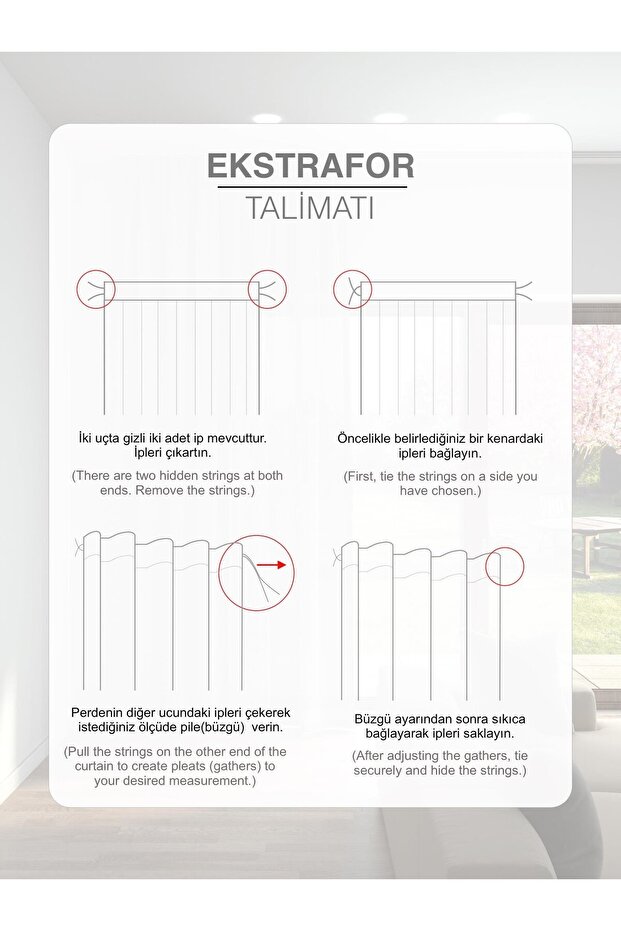 EKSTRAFOR
TALİMATI

İki uçta gizli iki adet ip mevcuttur. İpleri çıkartın.

(There are two hidden strings at both ends. Remove the strings.)

Öncelikle belirlediğiniz bir kenardaki ipleri bağlayın.

(First, tie the strings on a side you have chosen.)

Perdenin diğer ucundaki ipleri çekerek istediğiniz ölçüde pile(büzgü) verin.

(Pull the strings on the other end of the curtain to create pleats (gathers) to your desired measurement.)

Büzgü ayarından sonra sıkıca bağlayarak ipleri saklayın.

(After adjusting the gathers, tie securely and hide the strings.)