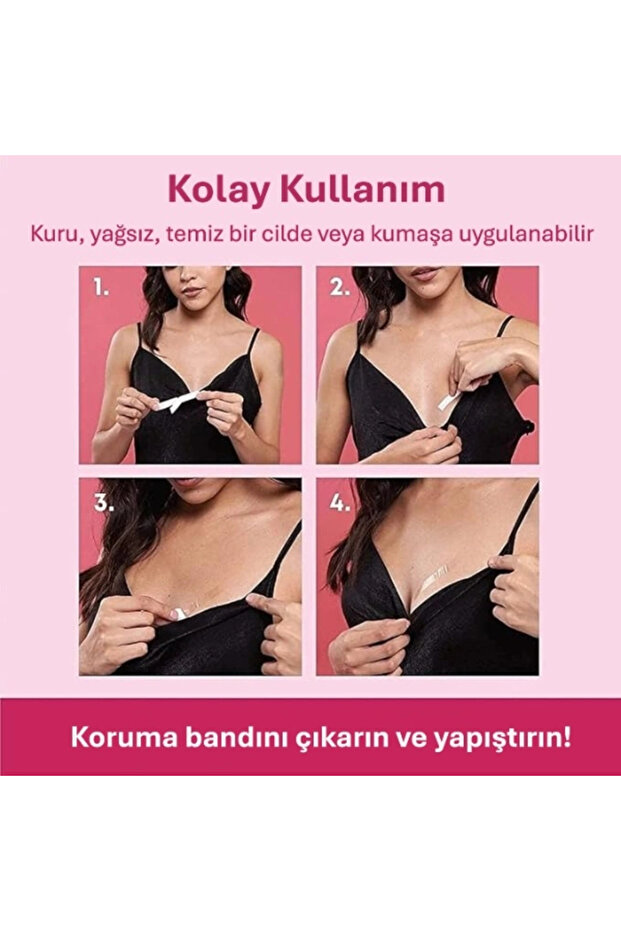 Kolay Kullanım

Kuru, yağsız, temiz bir cilde veya kumaşa uygulanabilir

1.

2.

3.

4.

Koruma bandını çıkarın ve yapıştırın!