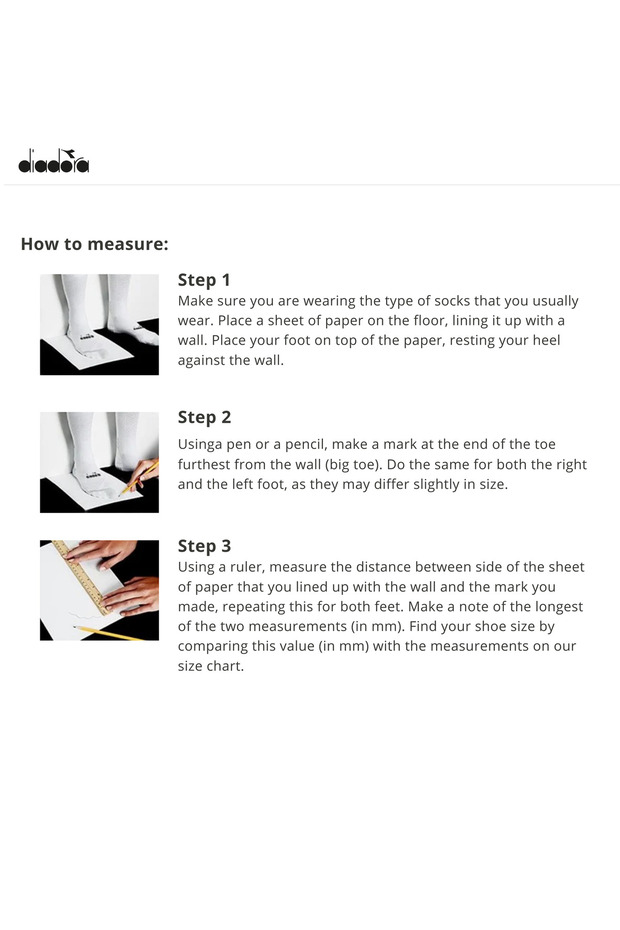 diadora

How to measure:

Step 1
Make sure you are wearing the type of socks that you usually wear. Place a sheet of paper on the floor, lining it up with a wall. Place your foot on top of the paper, resting your heel against the wall.

Step 2
Usinga pen or a pencil, make a mark at the end of the toe furthest from the wall (big toe). Do the same for both the right and the left foot, as they may differ slightly in size.

Step 3
Using a ruler, measure the distance between side of the sheet of paper that you lined up with the wall and the mark you made, repeating this for both feet. Make a note of the longest of the two measurements (in mm). Find your shoe size by comparing this value (in mm) with the measurements on our size chart.