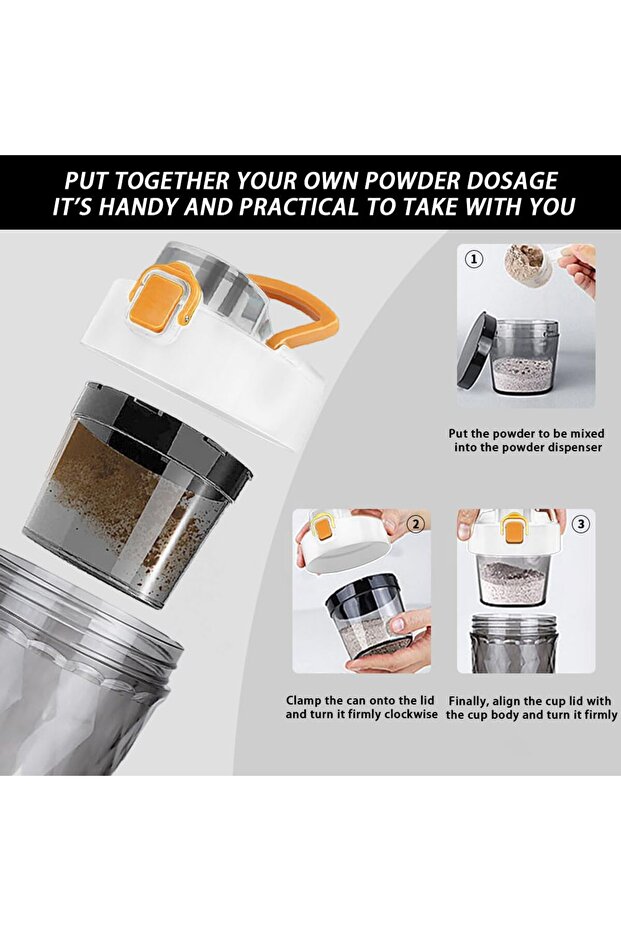 PUT TOGETHER YOUR OWN POWDER DOSAGE
IT'S HANDY AND PRACTICAL TO TAKE WITH YOU

1

Put the powder to be mixed into the powder dispenser

2

Clamp the can onto the lid and turn it firmly clockwise

3

Finally, align the cup lid with the cup body and turn it firmly