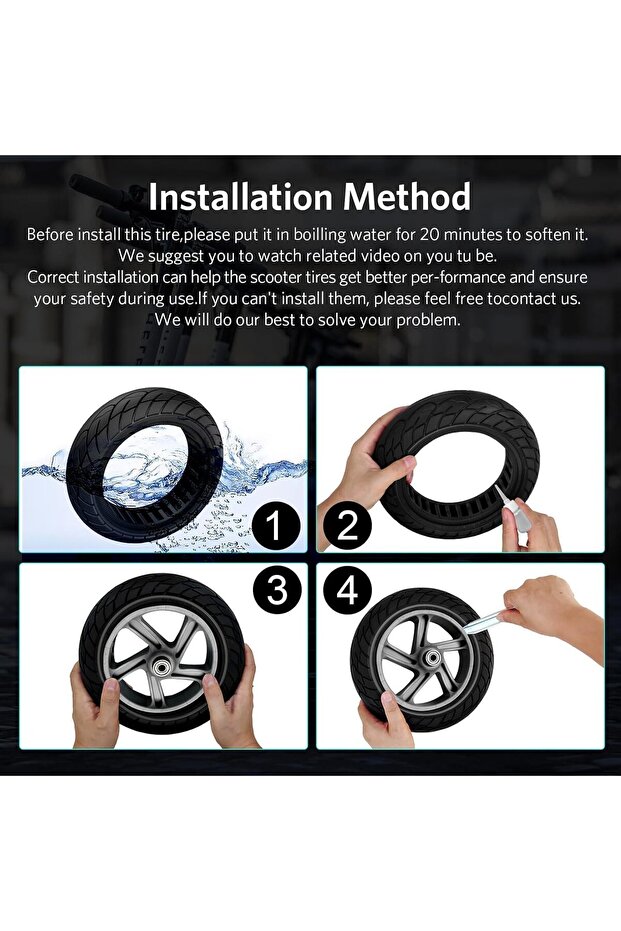 Installation Method

Before install this tire,please put it in boilling water for 20 minutes to soften it. We suggest you to watch related video on you tu be. Correct installation can help the scooter tires get better per-formance and ensure your safety during use.If you can't install them, please feel free tocontact us. We will do our best to solve your problem.

1

2

3

4