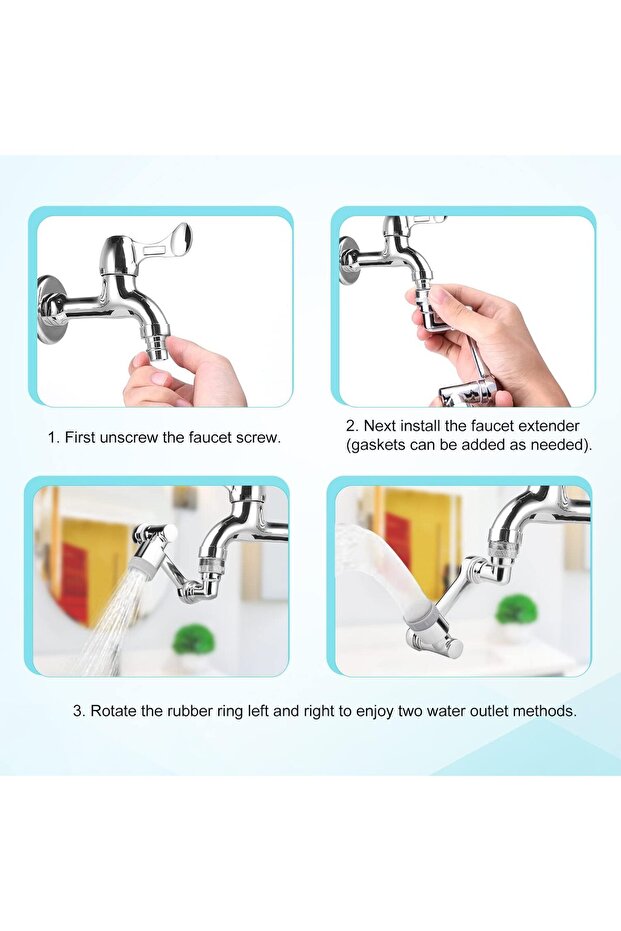 1. First unscrew the faucet screw.

2. Next install the faucet extender (gaskets can be added as needed).

3. Rotate the rubber ring left and right to enjoy two water outlet methods.