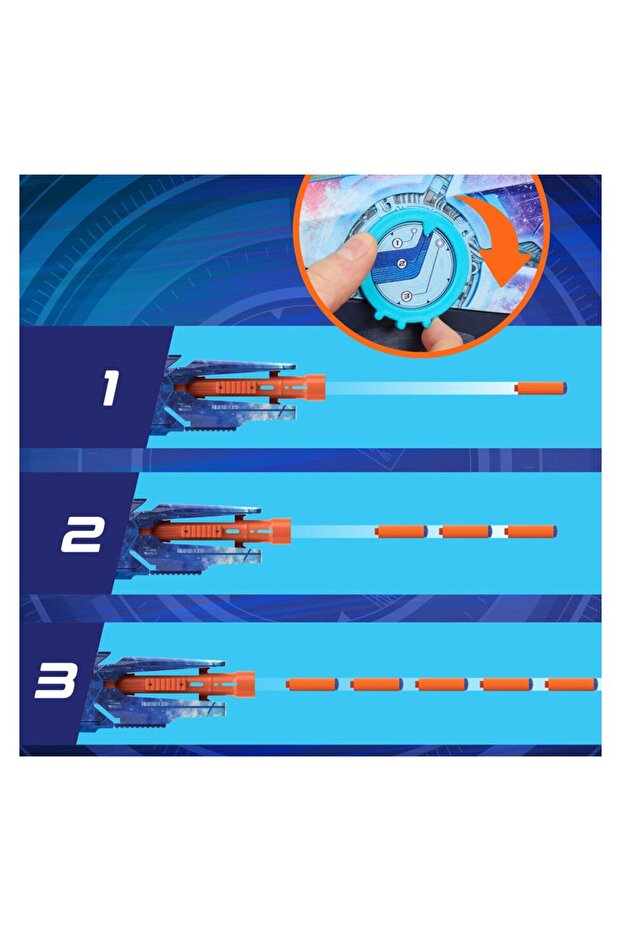 1

2

3