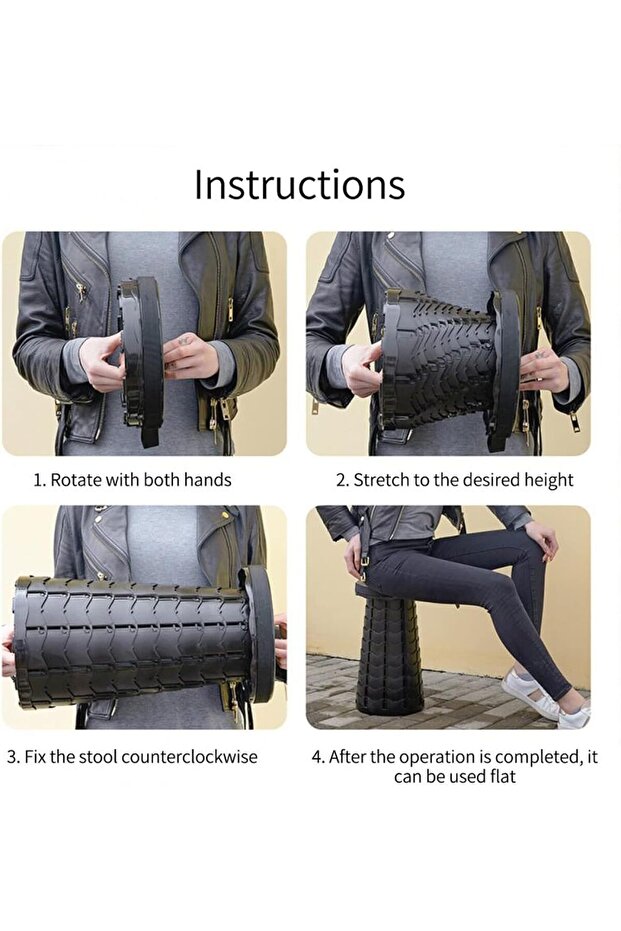 Instructions

1. Rotate with both hands

2. Stretch to the desired height

3. Fix the stool counterclockwise

4. After the operation is completed, it can be used flat