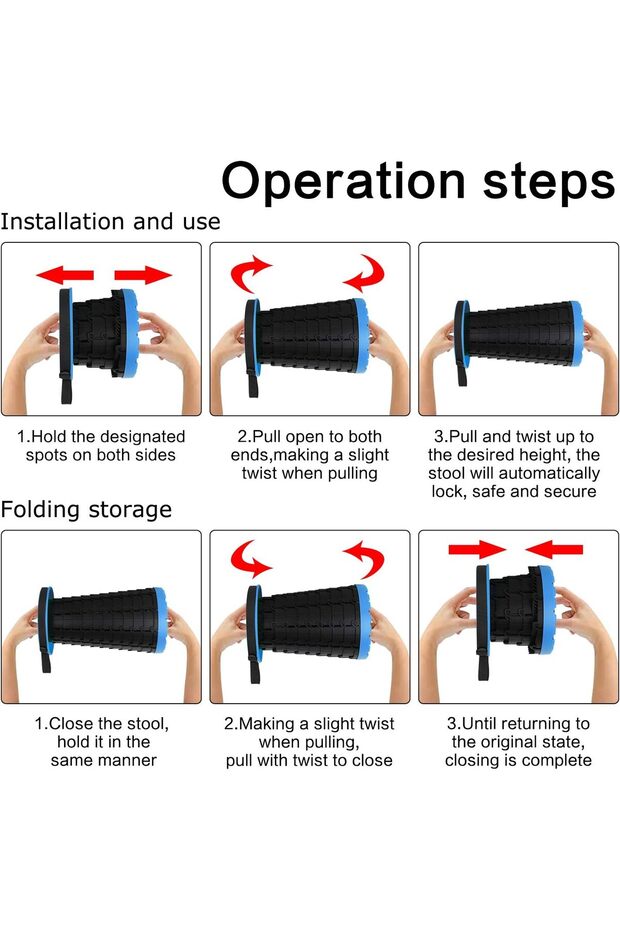 Operation steps

Installation and use

1.Hold the designated spots on both sides

2.Pull open to both ends,making a slight twist when pulling

3.Pull and twist up to the desired height, the stool will automatically lock, safe and secure

Folding storage

1.Close the stool, hold it in the same manner

2.Making a slight twist when pulling, pull with twist to close

3.Until returning to the original state, closing is complete