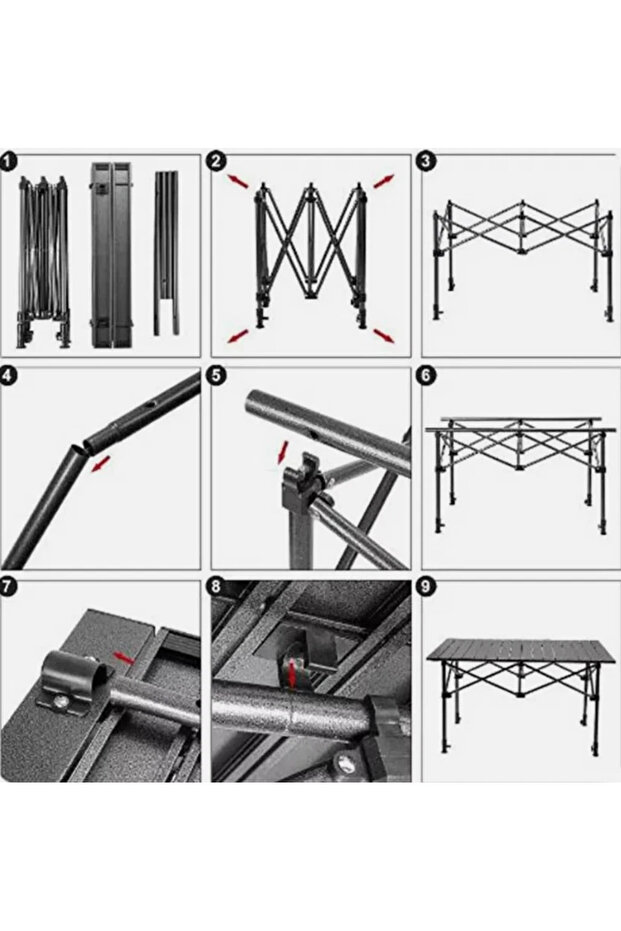 1
2
3
4
5
6
7
8
9