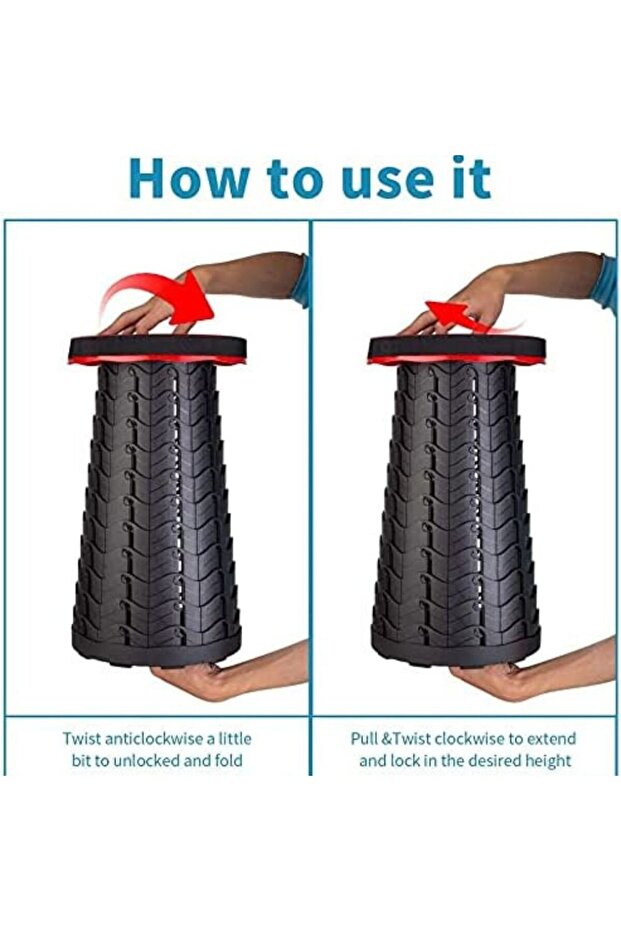 How to use it

Twist anticlockwise a little bit to unlocked and fold

Pull &Twist clockwise to extend and lock in the desired height