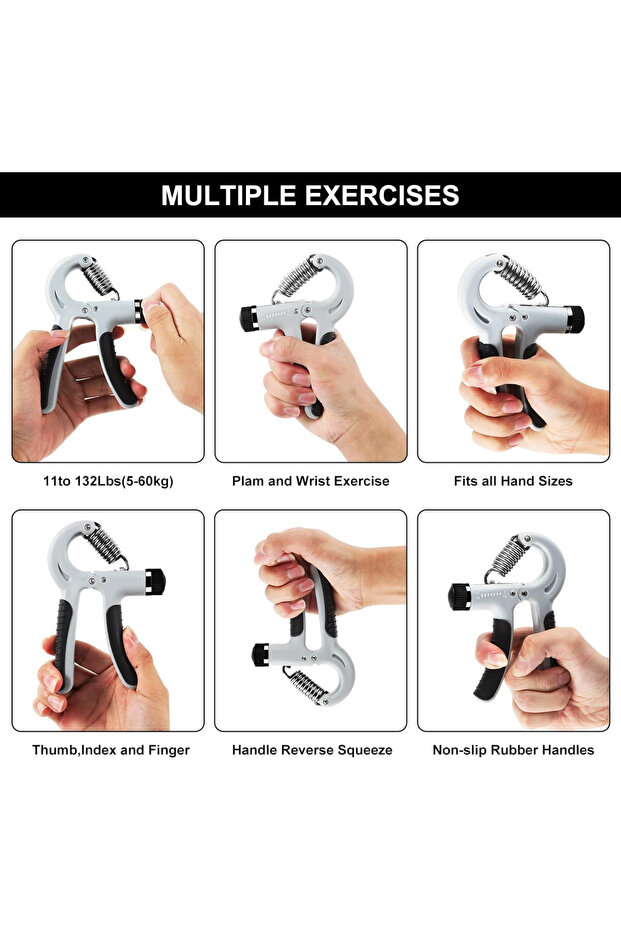 MULTIPLE EXERCISES

11to 132Lbs(5-60kg)

Plam and Wrist Exercise

Fits all Hand Sizes

Thumb,Index and Finger

Handle Reverse Squeeze

Non-slip Rubber Handles