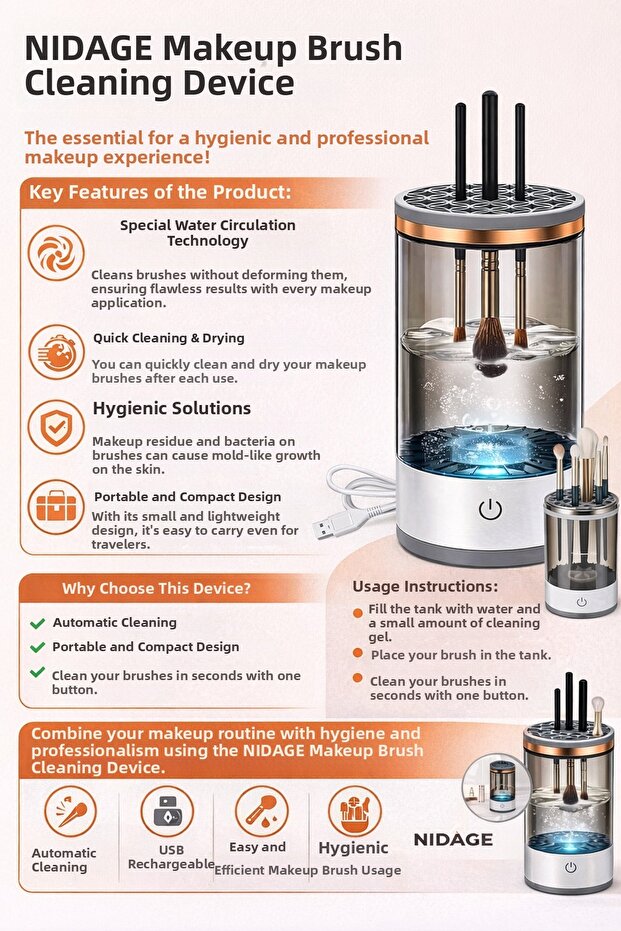 NIDAGE Makeup Brush Cleaning Device

The essential for a hygienic and professional makeup experience!

Key Features of the Product:

Special Water Circulation Technology

Cleans brushes without deforming them, ensuring flawless results with every makeup application.

Quick Cleaning & Drying

You can quickly clean and dry your makeup brushes after each use.

Hygienic Solutions

Makeup residue and bacteria on brushes can cause mold-like growth on the skin.

Portable and Compact Design

With its small and lightweight design, it's easy to carry even for travelers.

Why Choose This Device?

Automatic Cleaning

Portable and Compact Design

Clean your brushes in seconds with one button.

Usage Instructions:

Fill the tank with water and a small amount of cleaning gel.

Place your brush in the tank.

Clean your brushes in seconds with one button.

Combine your makeup routine with hygiene and professionalism using the NIDAGE Makeup Brush Cleaning Device.

Automatic Cleaning

USB Rechargeable

Easy and Efficient Makeup Brush Usage

Hygienic

NIDAGE