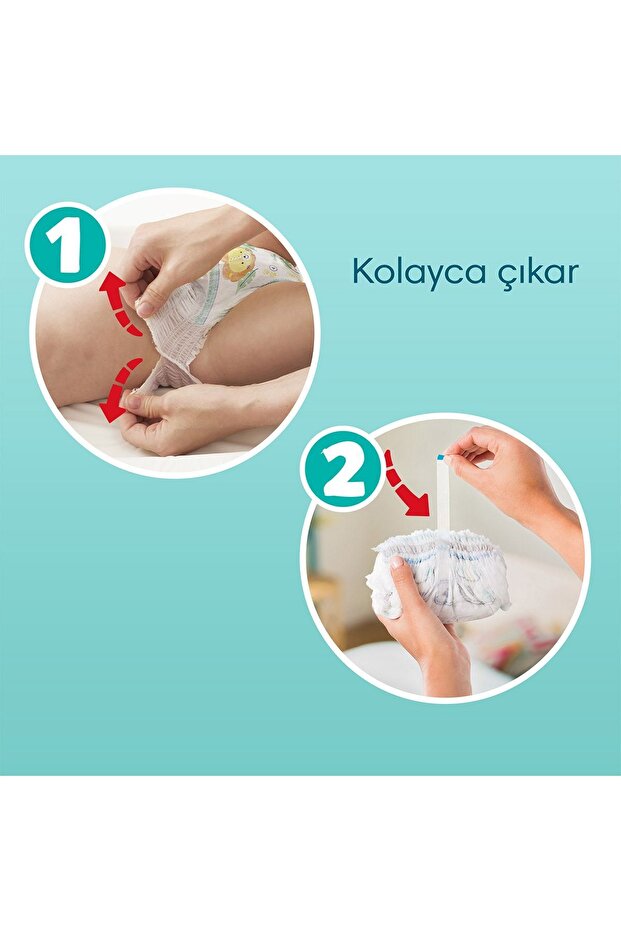 1

Kolayca çıkar

2