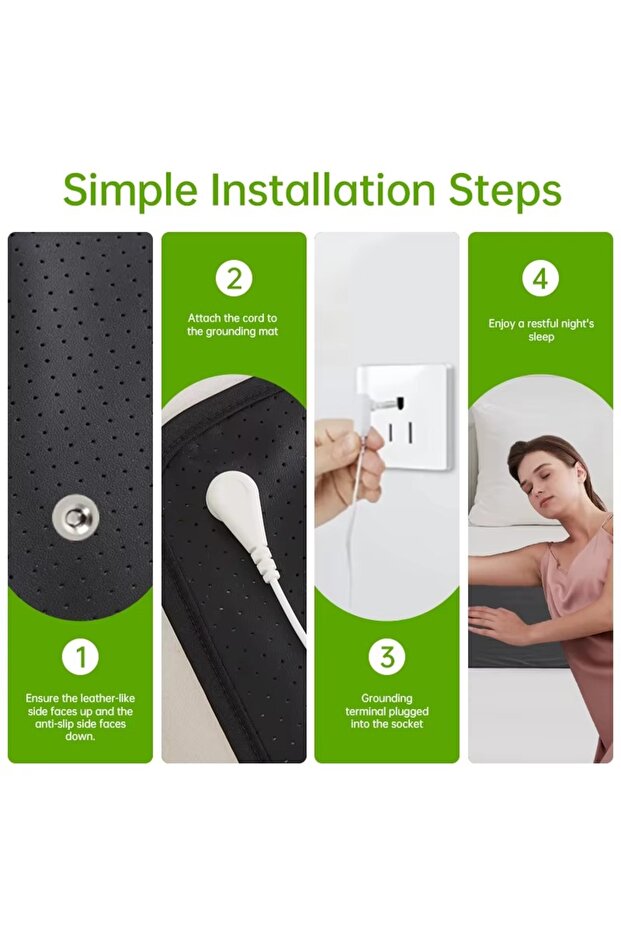 Simple Installation Steps

1
Ensure the leather-like side faces up and the anti-slip side faces down.

2
Attach the cord to the grounding mat

3
Grounding terminal plugged into the socket

4
Enjoy a restful night's sleep