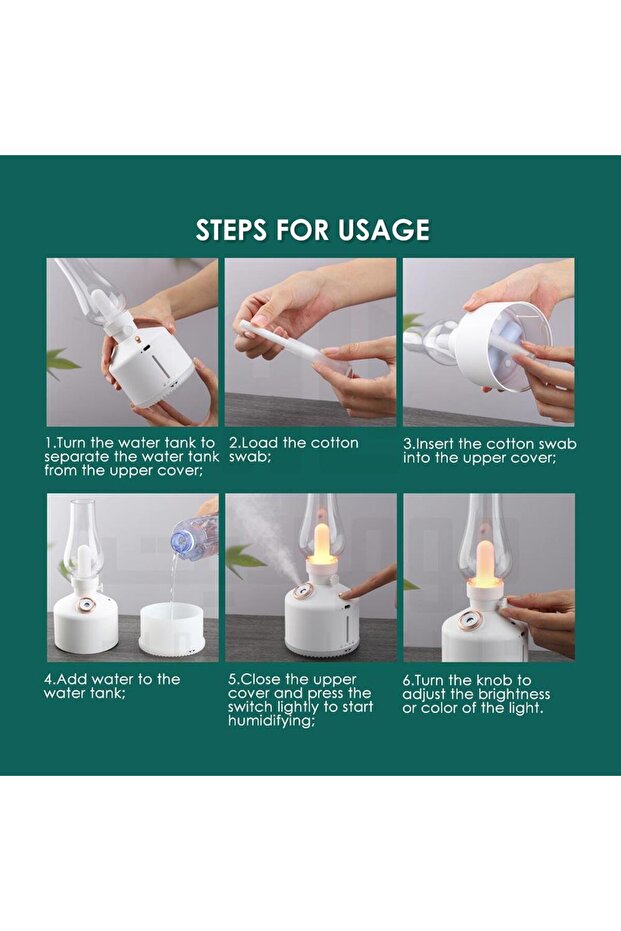 STEPS FOR USAGE

1.Turn the water tank to separate the water tank from the upper cover;

2.Load the cotton swab;

3.Insert the cotton swab into the upper cover;

4.Add water to the water tank;

5.Close the upper cover and press the switch lightly to start humidifying;

6.Turn the knob to adjust the brightness or color of the light.