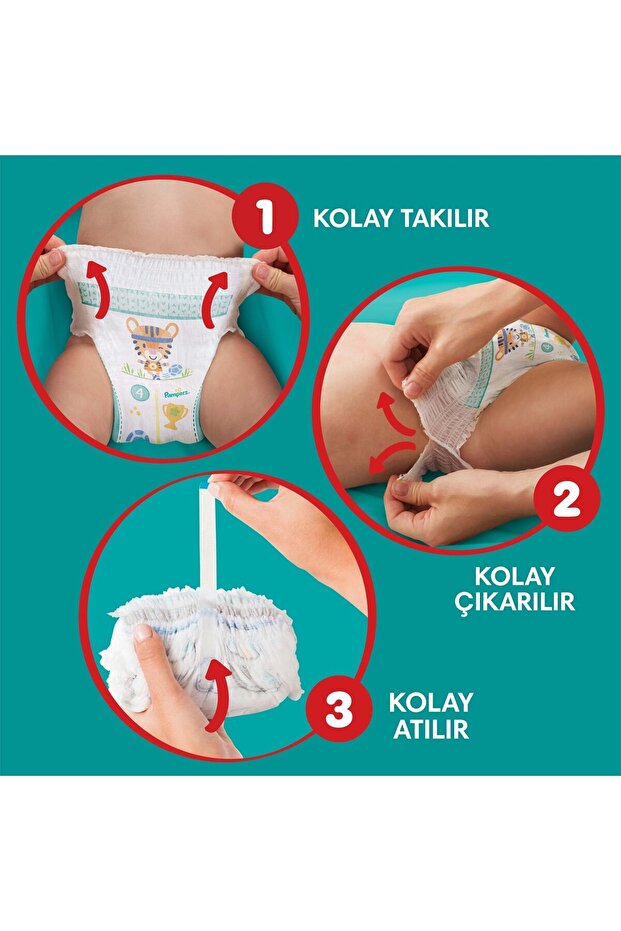 1 KOLAY TAKILIR

4 Pampers

2 KOLAY ÇIKARILIR

3 KOLAY ATILIR