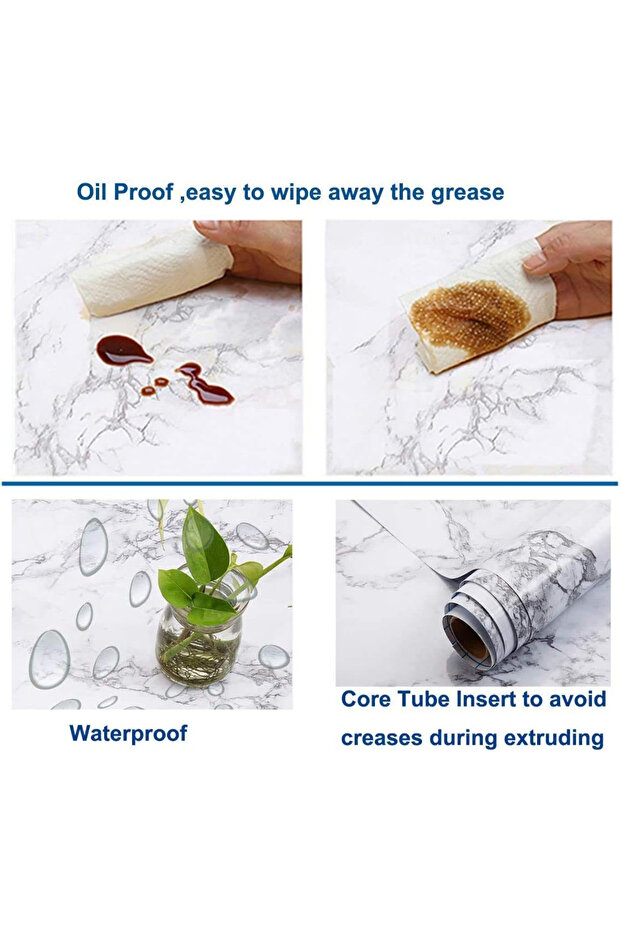 Oil Proof ,easy to wipe away the grease

Waterproof

Core Tube Insert to avoid creases during extruding