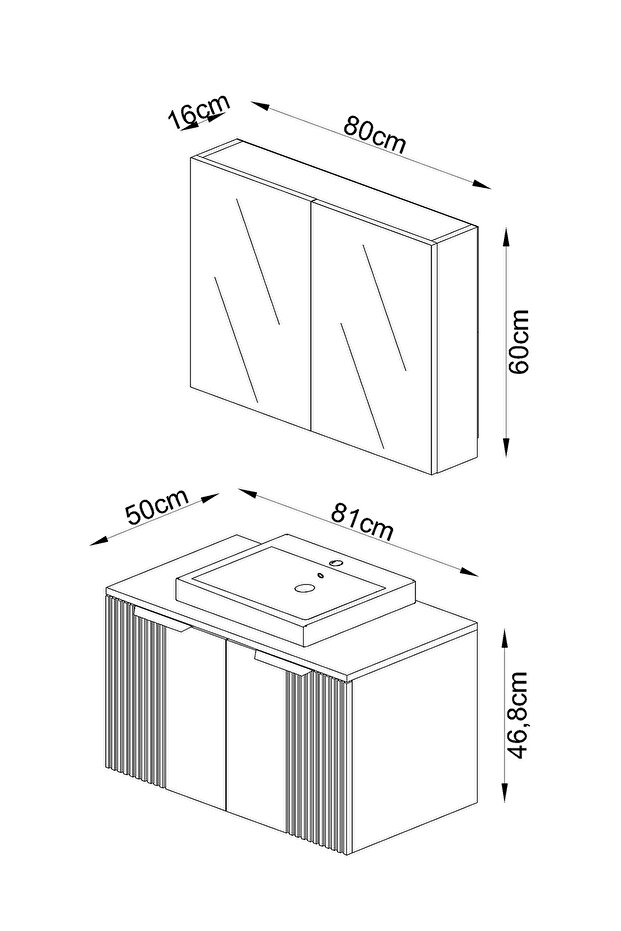 16cm
80cm
60cm
50cm
81cm
46,8cm