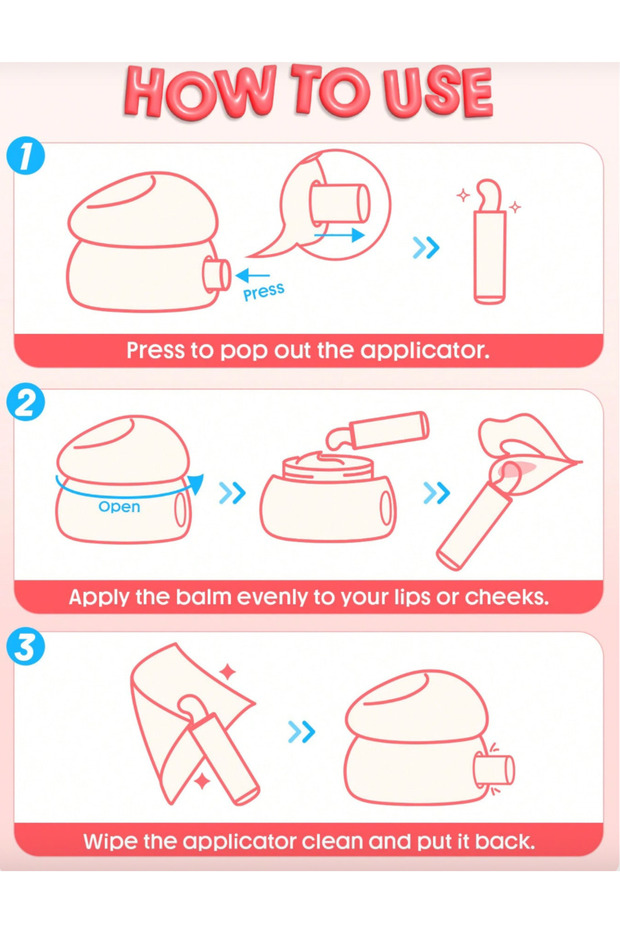 HOW TO USE

1

Press

Press to pop out the applicator.

2

Open

Apply the balm evenly to your lips or cheeks.

3

Wipe the applicator clean and put it back.