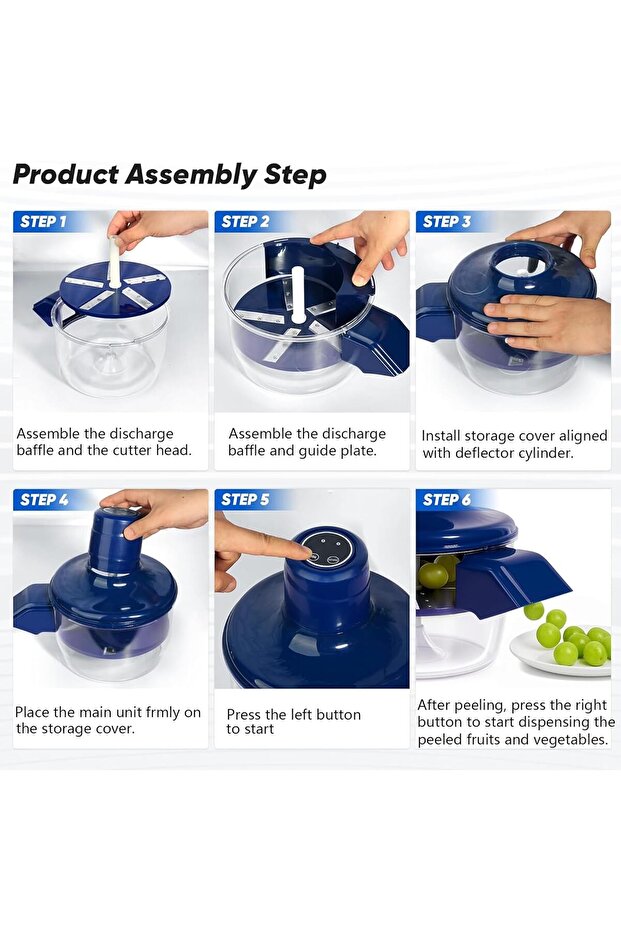 Product Assembly Step

STEP 1

Assemble the discharge baffle and the cutter head.

STEP 2

Assemble the discharge baffle and guide plate.

STEP 3

Install storage cover aligned with deflector cylinder.

STEP 4

Place the main unit frmly on the storage cover.

STEP 5

Press the left button to start

STEP 6

After peeling, press the right button to start dispensing the peeled fruits and vegetables.