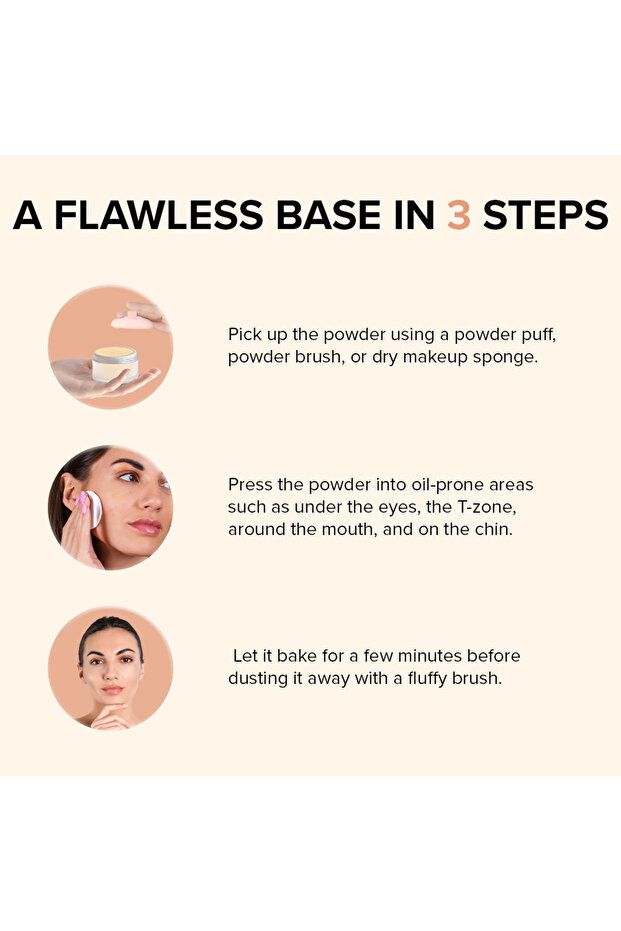 A FLAWLESS BASE IN 3 STEPS

Pick up the powder using a powder puff, powder brush, or dry makeup sponge.

Press the powder into oil-prone areas such as under the eyes, the T-zone, around the mouth, and on the chin.

Let it bake for a few minutes before dusting it away with a fluffy brush.