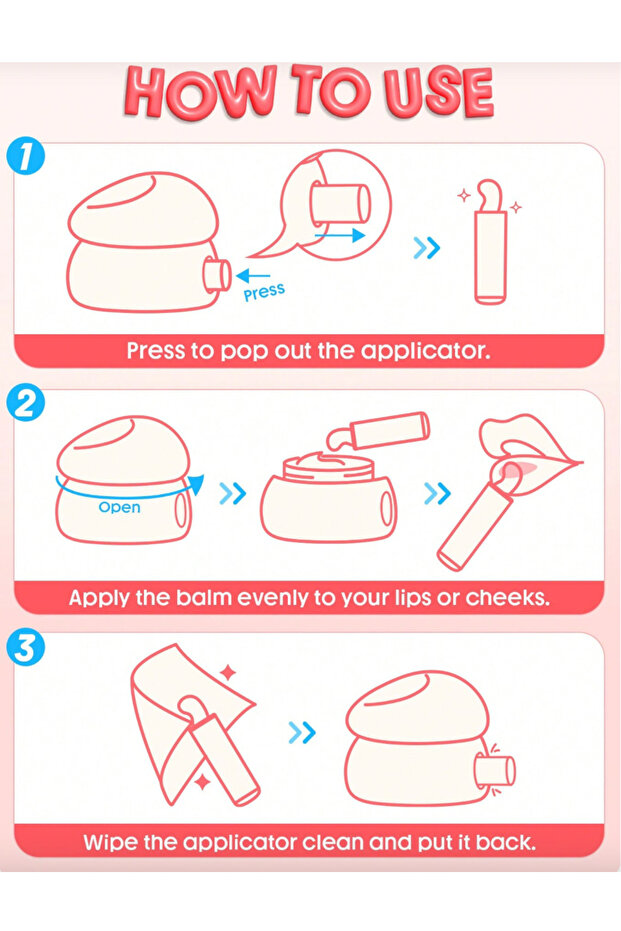 HOW TO USE

1

Press

Press to pop out the applicator.

2

Open

Apply the balm evenly to your lips or cheeks.

3

Wipe the applicator clean and put it back.