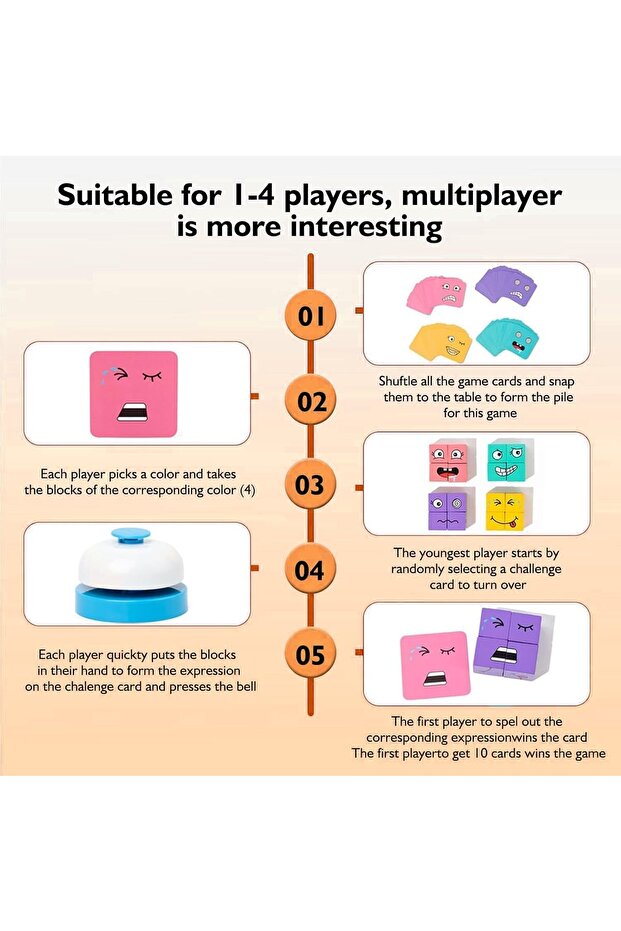 Suitable for 1-4 players, multiplayer is more interesting

01

Shuftle all the game cards and snap them to the table to form the pile for this game

02

Each player picks a color and takes the blocks of the corresponding color (4)

03

The youngest player starts by randomly selecting a challenge card to turn over

04

Each player quickty puts the blocks in their hand to form the expression on the chalenge card and presses the bell

05

The first player to spel out the corresponding expressionwins the card
The first playerto get 10 cards wins the game