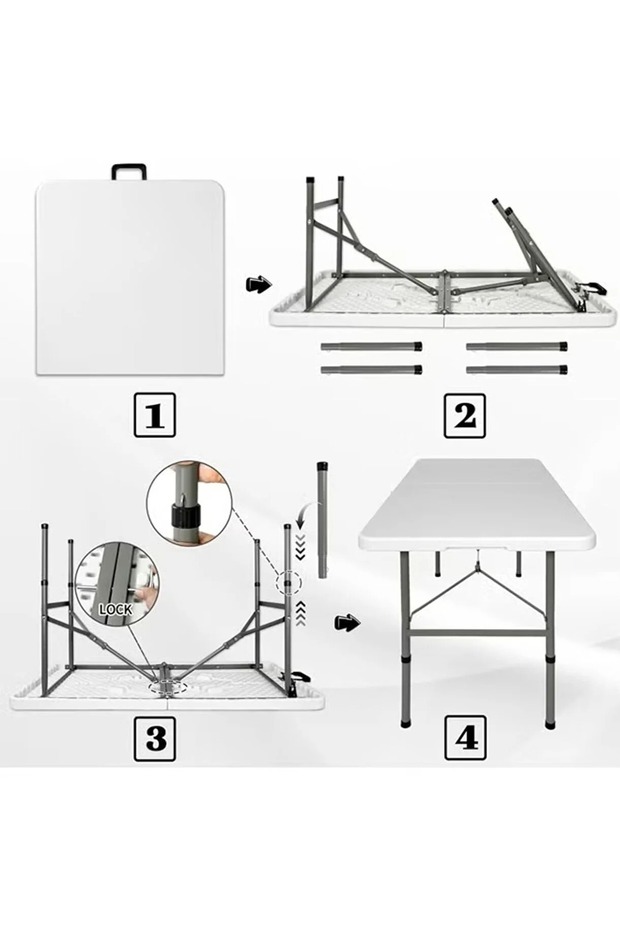 1

2

LOCK

3

4