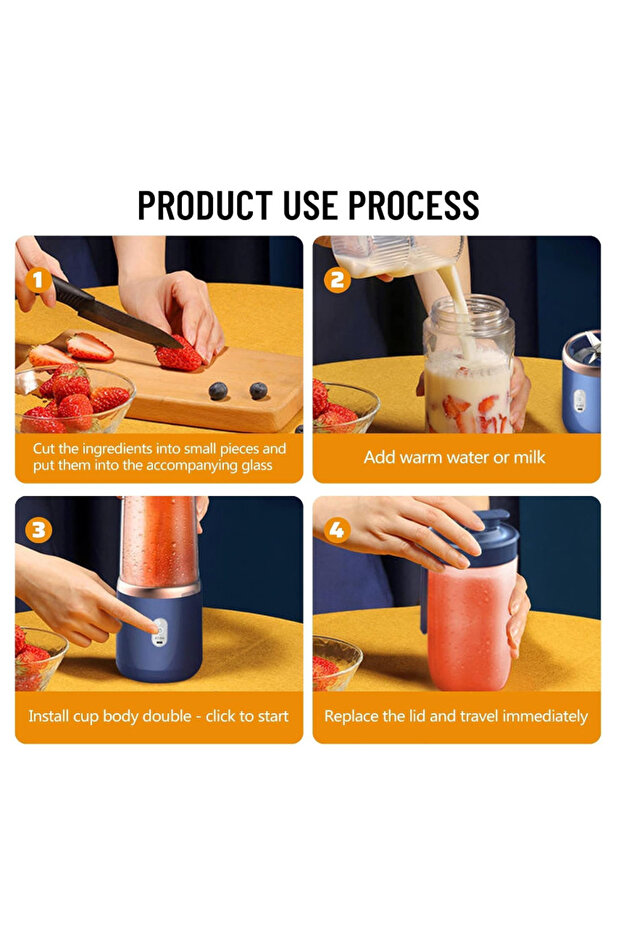 PRODUCT USE PROCESS

1

Cut the ingredients into small pieces and put them into the accompanying glass

2

Add warm water or milk

3

Install cup body double - click to start

4

Replace the lid and travel immediately